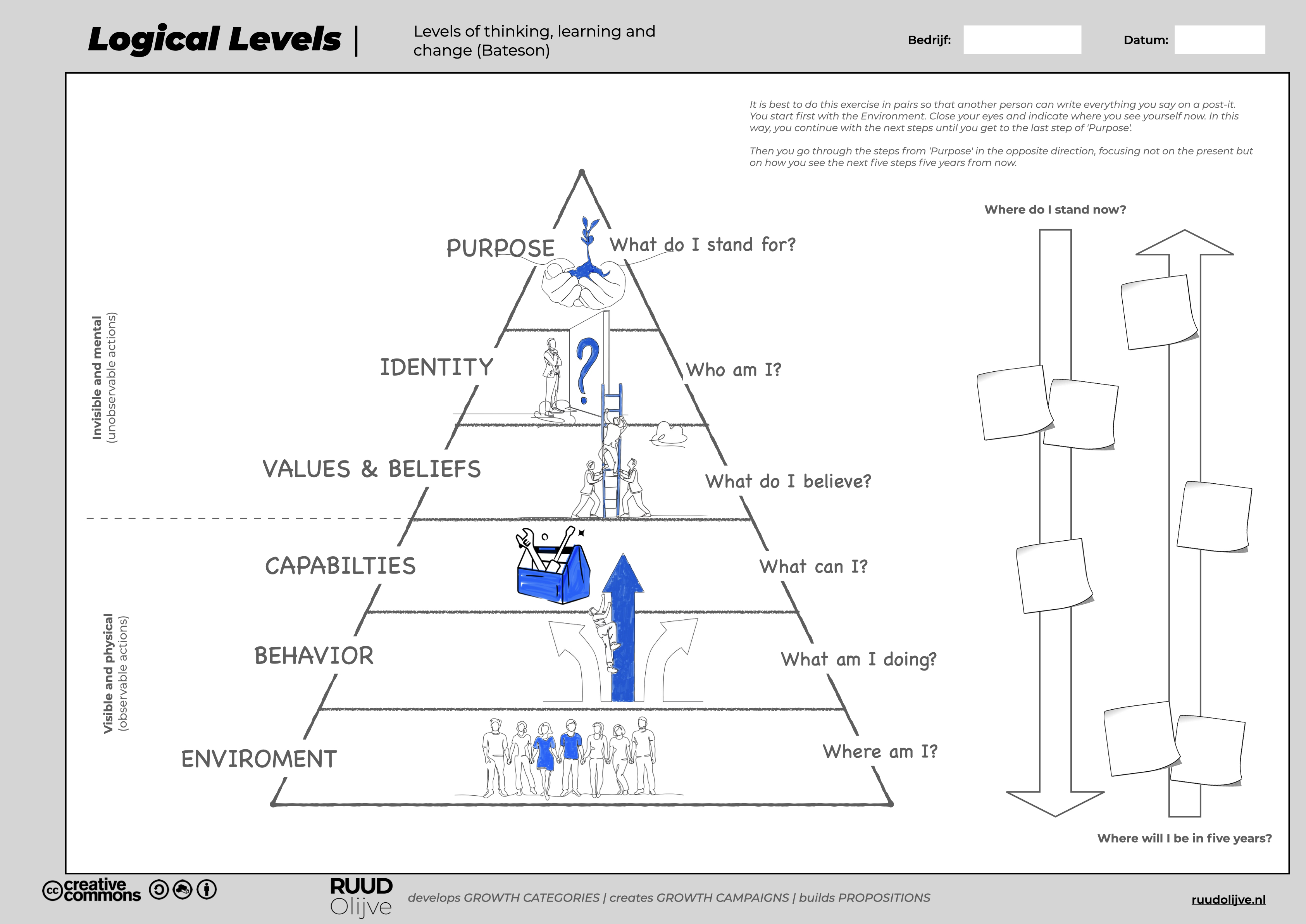 Logical Levels |

Levels of thinking, learning and change (Bateson)

Bedrijf:

Datum:

It is best to do this exercise in pairs so that another person can write everything you say on a post-it. You start first with the Environment. Close your eyes and indicate where you see yourself now. In this way, you continue with the next steps until you get to the last step of 'Purpose'.

Then you go through the steps from 'Purpose' in the opposite direction, focusing not on the present but on how you see the next five steps five years from now.

Invisible and mental
(unobservable actions)

Visible and physical
(observable actions)

PURPOSE

What do I stand for?

IDENTITY

Who am I?

VALUES & BELIEFS

What do I believe?

CAPABILTIES

What can I?

BEHAVIOR

What am I doing?

ENVIROMENT

Where am I?

Where do I stand now?

Where will I be in five years?

creative commons

RUUD Olijve

develops GROWTH CATEGORIES | creates GROWTH CAMPAIGNS | builds PROPOSITIONS

ruudolijve.nl